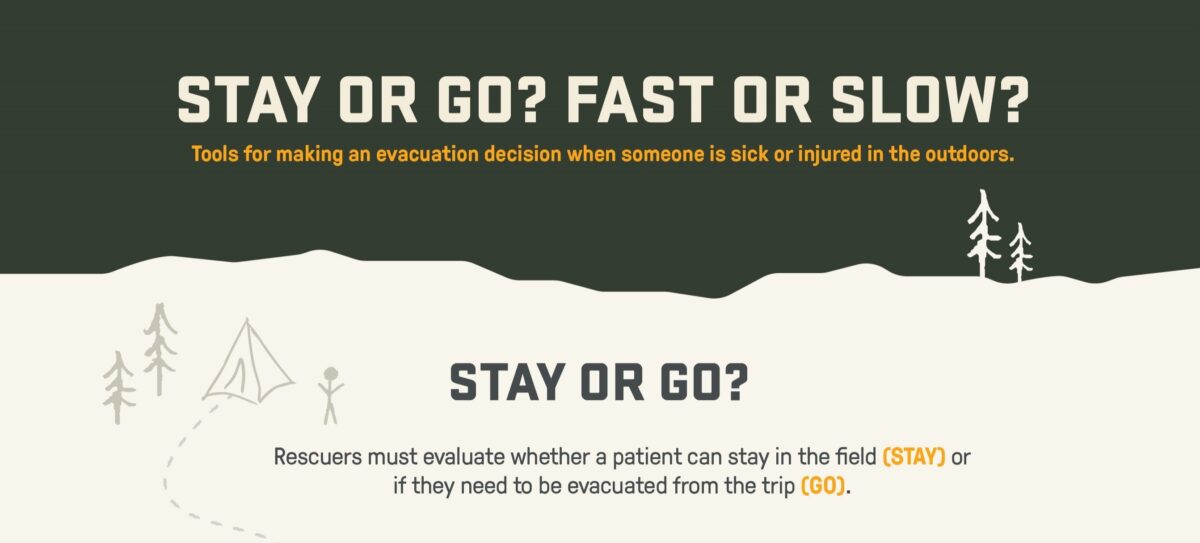 STAY OR GO? FAST OR SLOW?

Tools for making an evacuation decision when someone is sick or injured in the outdoors.

STAY OR GO?

Rescuers must evaluate whether a patient can stay in the field (STAY) or if they need to be evacuated from the trip (GO).